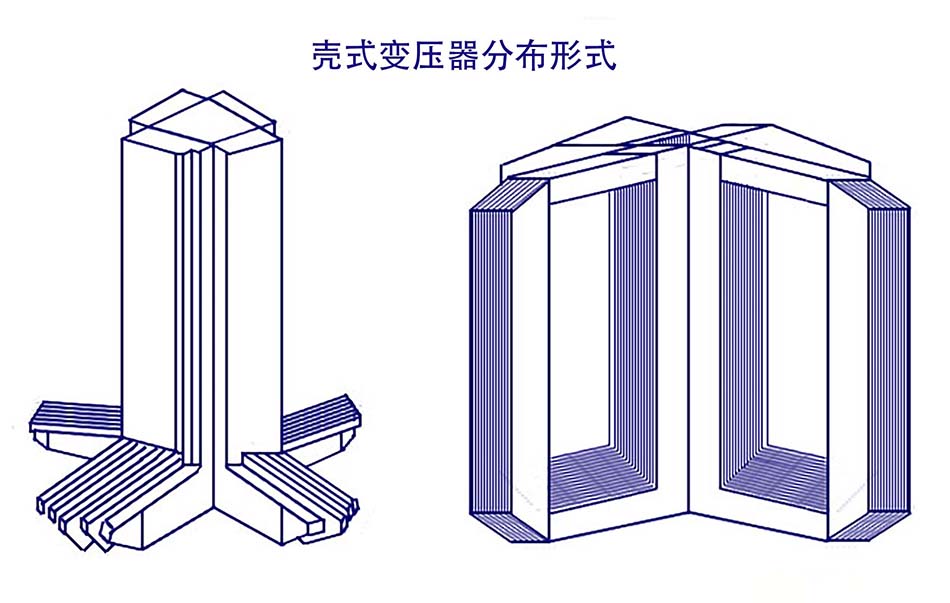 壳式变压器分布形式